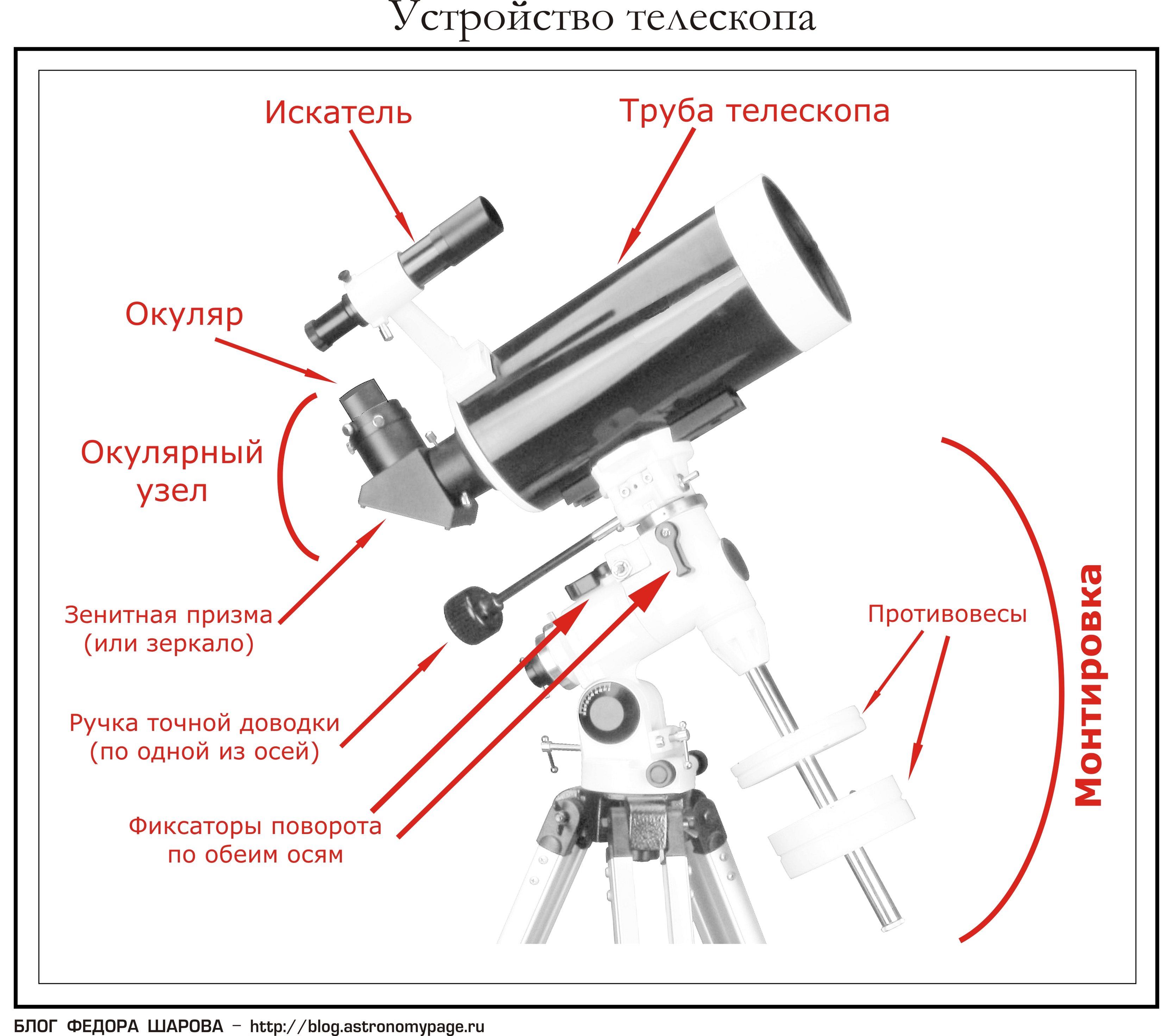 Устройство телескопа

Искатель

Труба телескопа

Окуляр

Окулярный узел

Зенитная призма (или зеркало)

Ручка точной доводки (по одной из осей)

Фиксаторы поворота по обеим осям

Противовесы

Монтировка

БЛОГ ФЕДОРА ШАРОВА – http://blog.astronomypage.ru